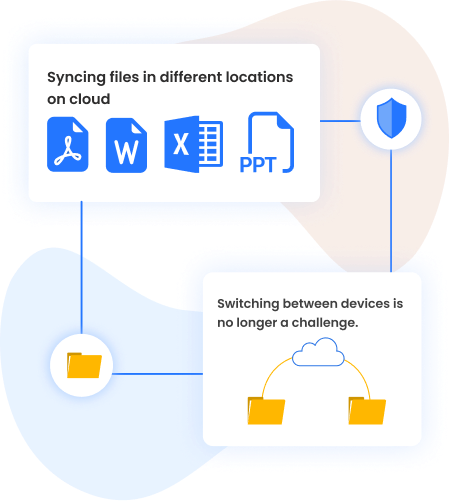 Syncing files in different locations on cloud

W

X

PPT

Switching between devices is no longer a challenge.